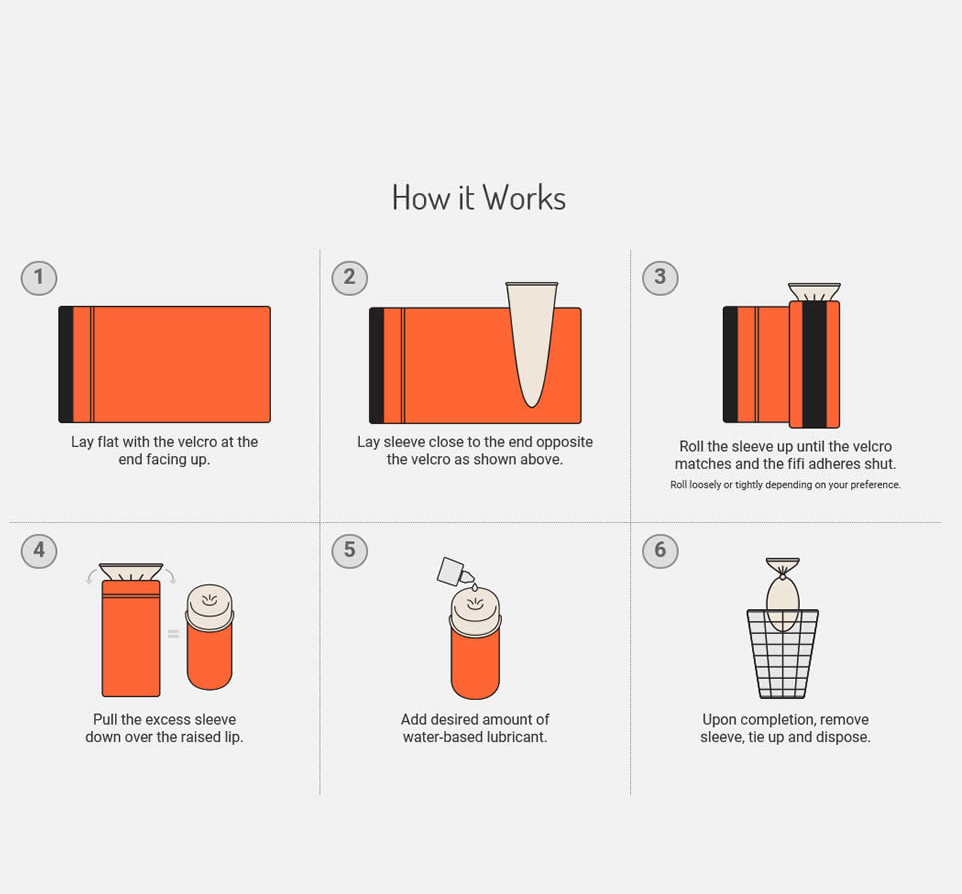 How it Works

1

Lay flat with the velcro at the end facing up.

2

Lay sleeve close to the end opposite the velcro as shown above.

3

Roll the sleeve up until the velcro matches and the fifi adheres shut.

Roll loosely or tightly depending on your preference.

4

=

Pull the excess sleeve down over the raised lip.

5

Add desired amount of water-based lubricant.

6

Upon completion, remove sleeve, tie up and dispose.