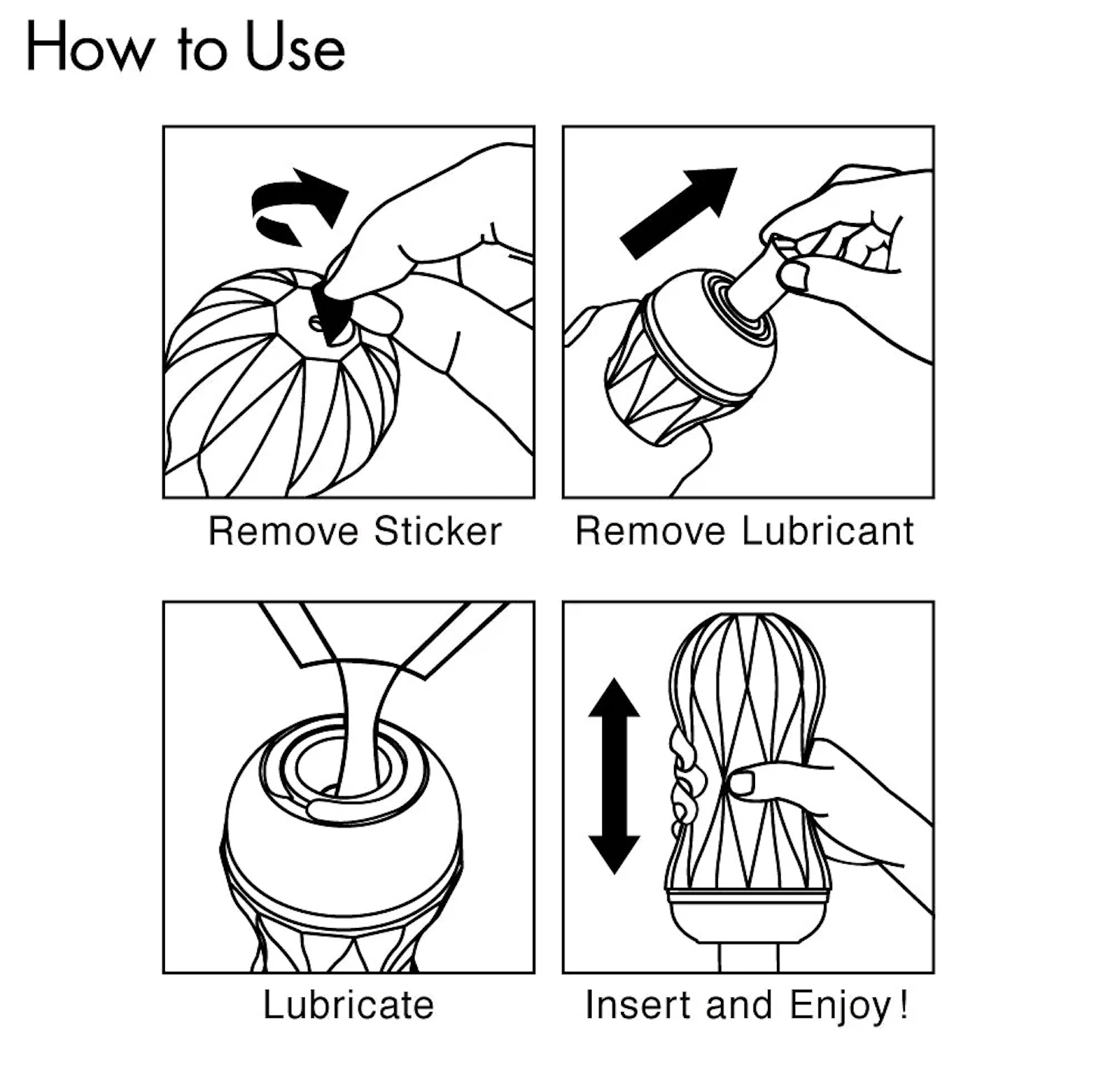 How to Use

Remove Sticker

Remove Lubricant

Lubricate

Insert and Enjoy!