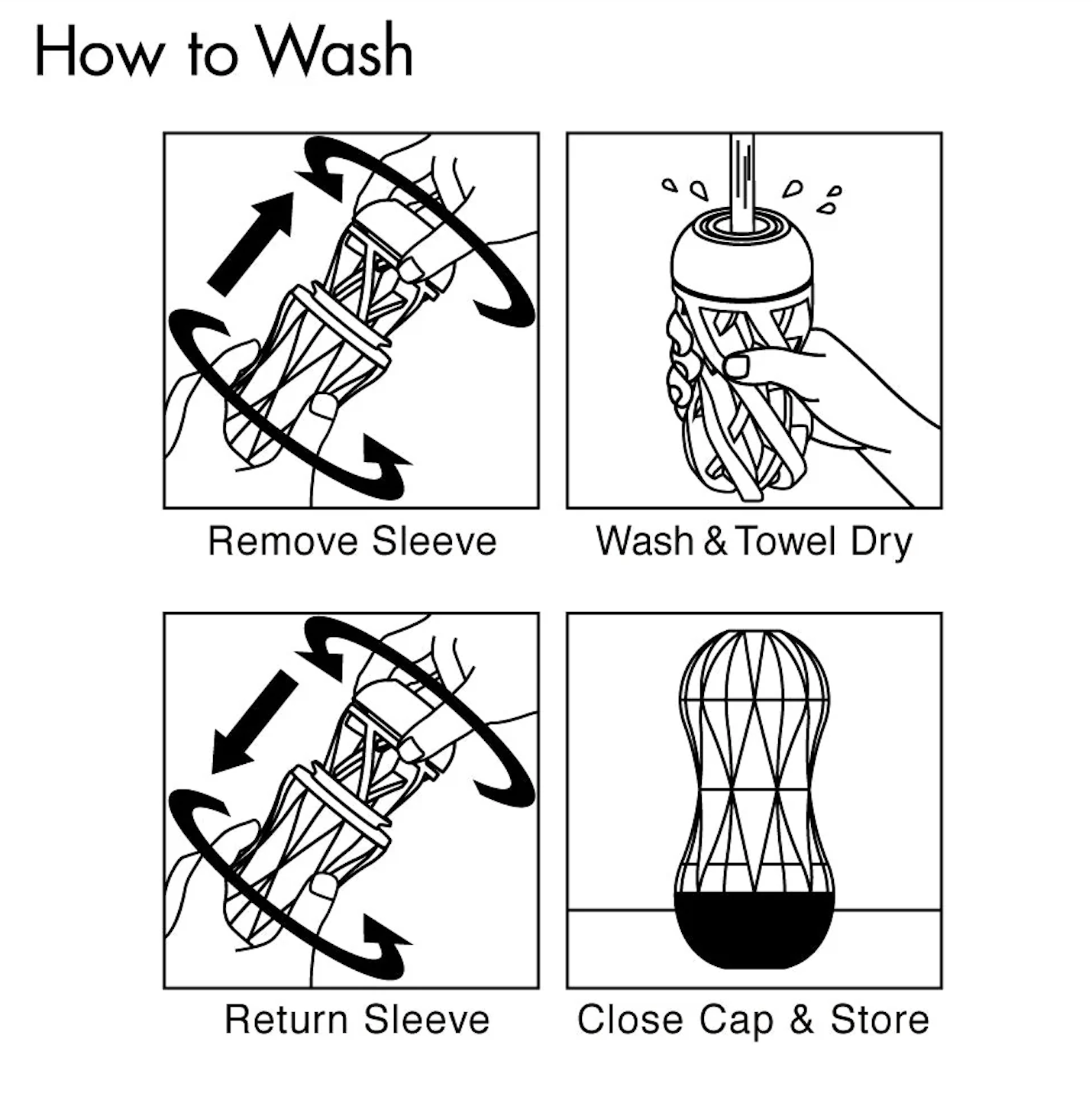 How to Wash

Remove Sleeve

Wash & Towel Dry

Return Sleeve

Close Cap & Store